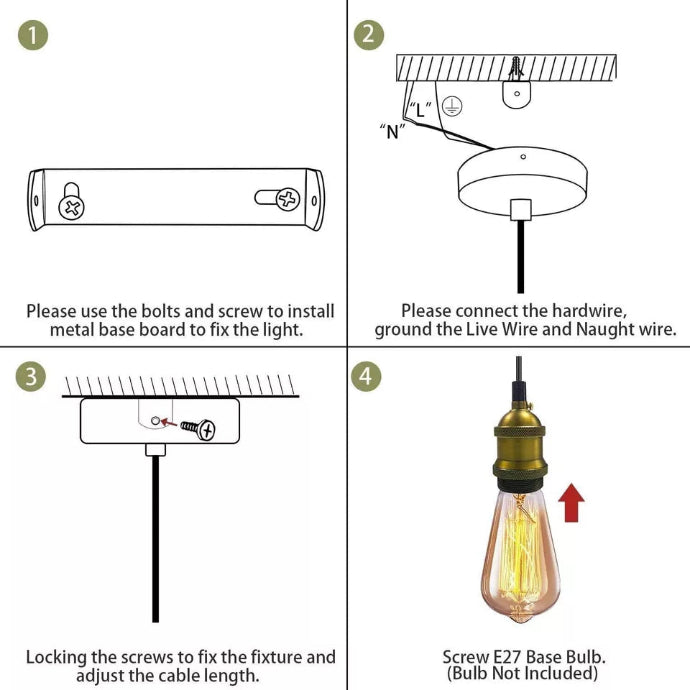 1

Please use the bolts and screw to install metal base board to fix the light.

2

"L"

"N"

Please connect the hardwire, ground the Live Wire and Naught wire.

3

Locking the screws to fix the fixture and adjust the cable length.

4

Screw E27 Base Bulb. (Bulb Not Included)