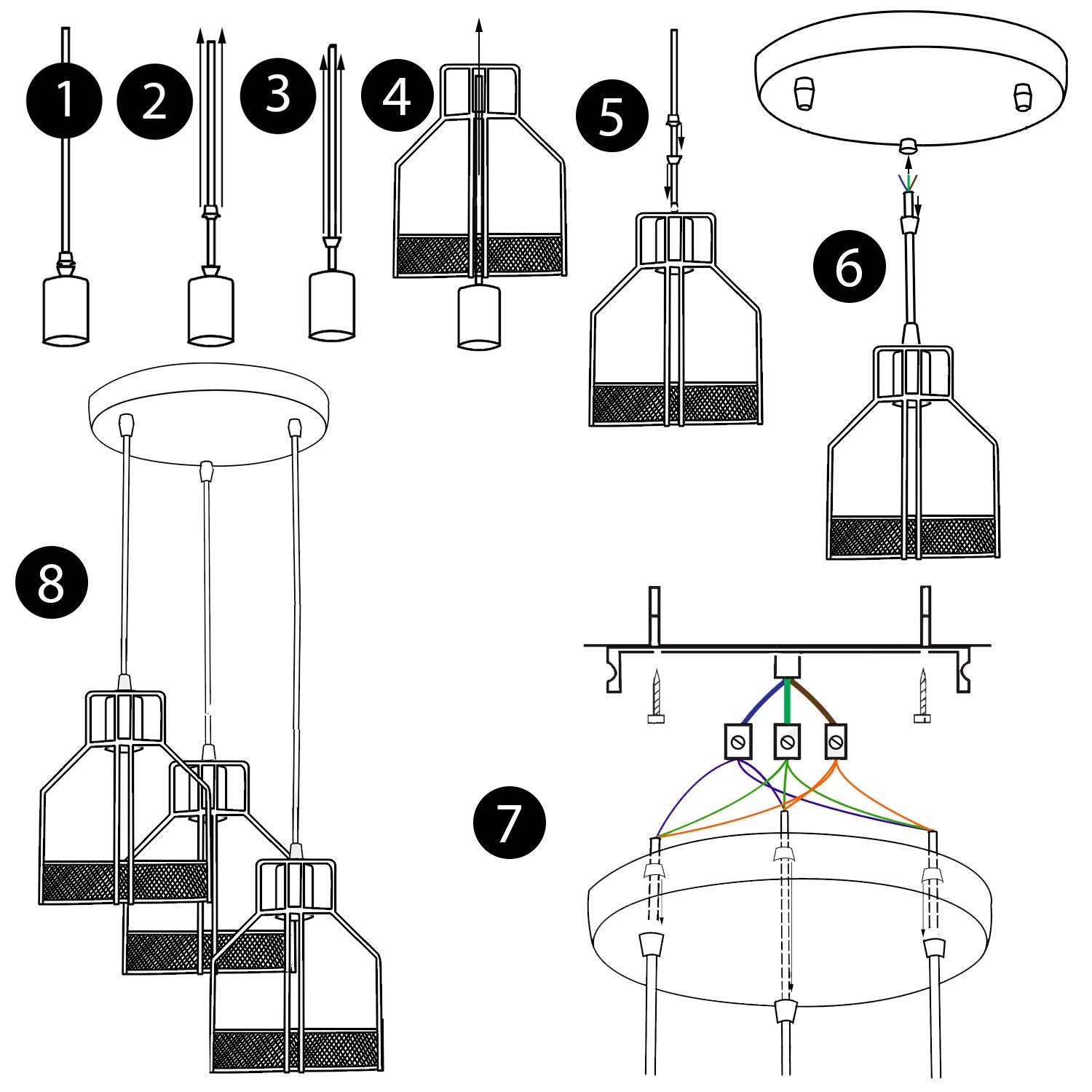 1
2
3
4
5
6
8
7