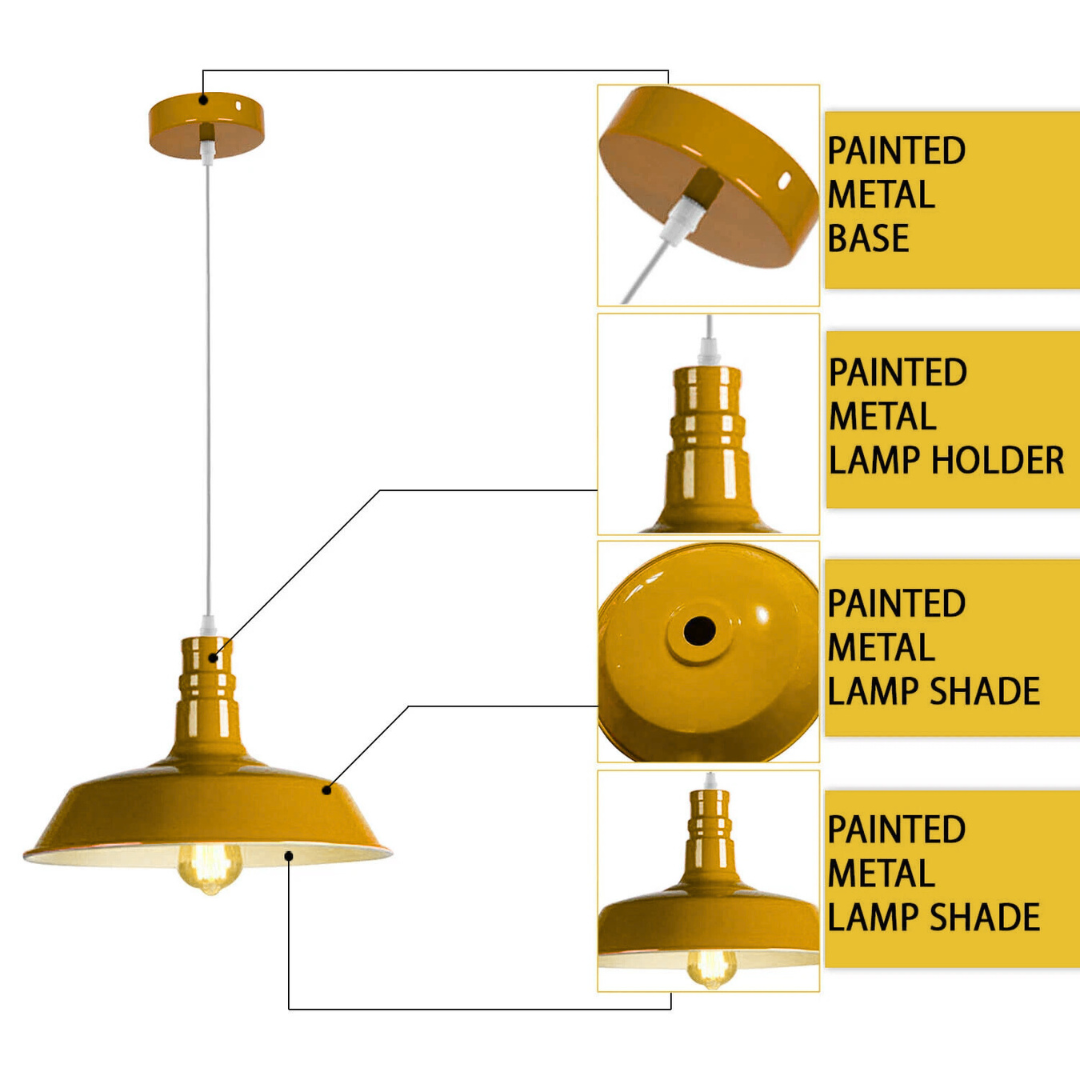 PAINTED METAL BASE

PAINTED METAL LAMP HOLDER

PAINTED METAL LAMP SHADE

PAINTED METAL LAMP SHADE