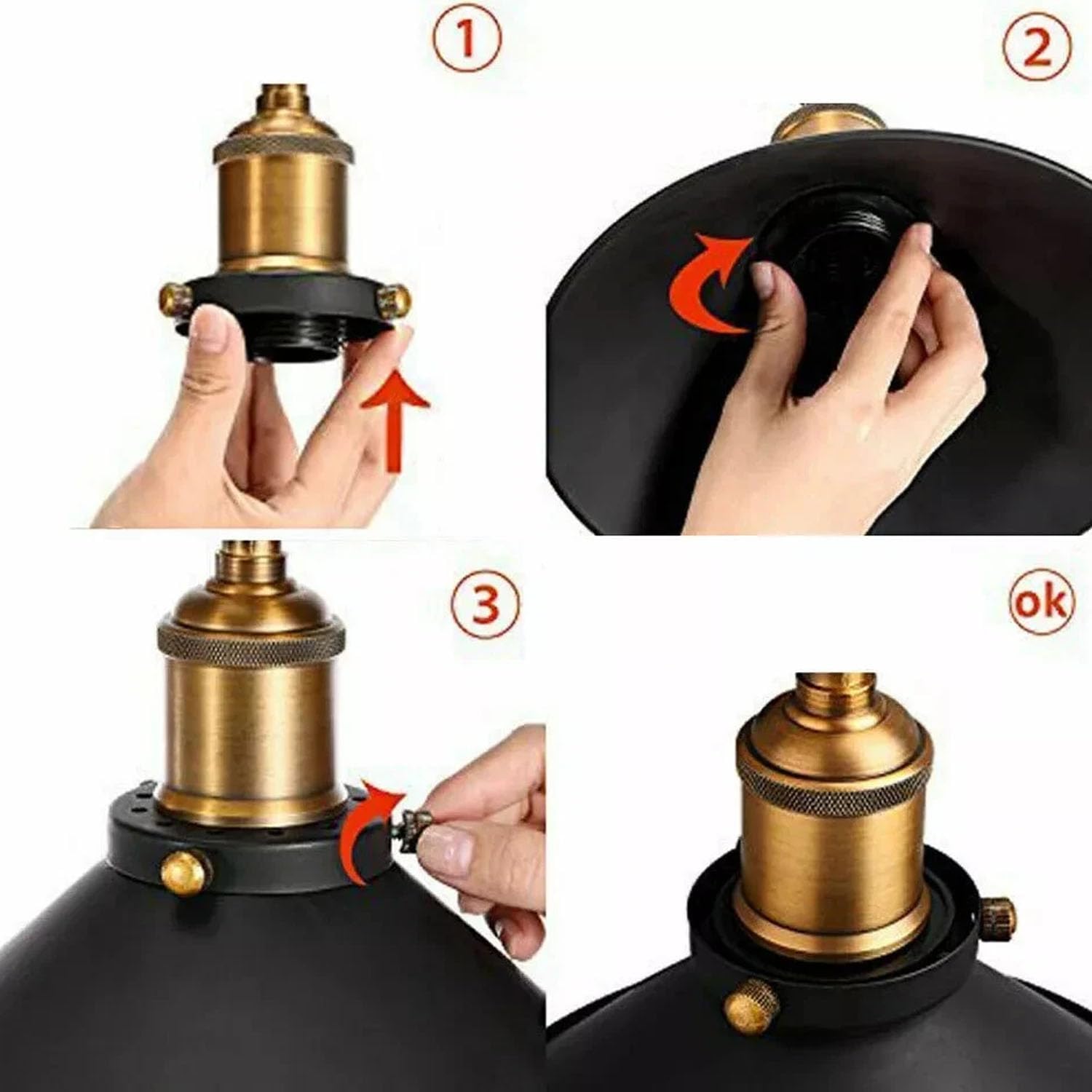 1

2

3

ok