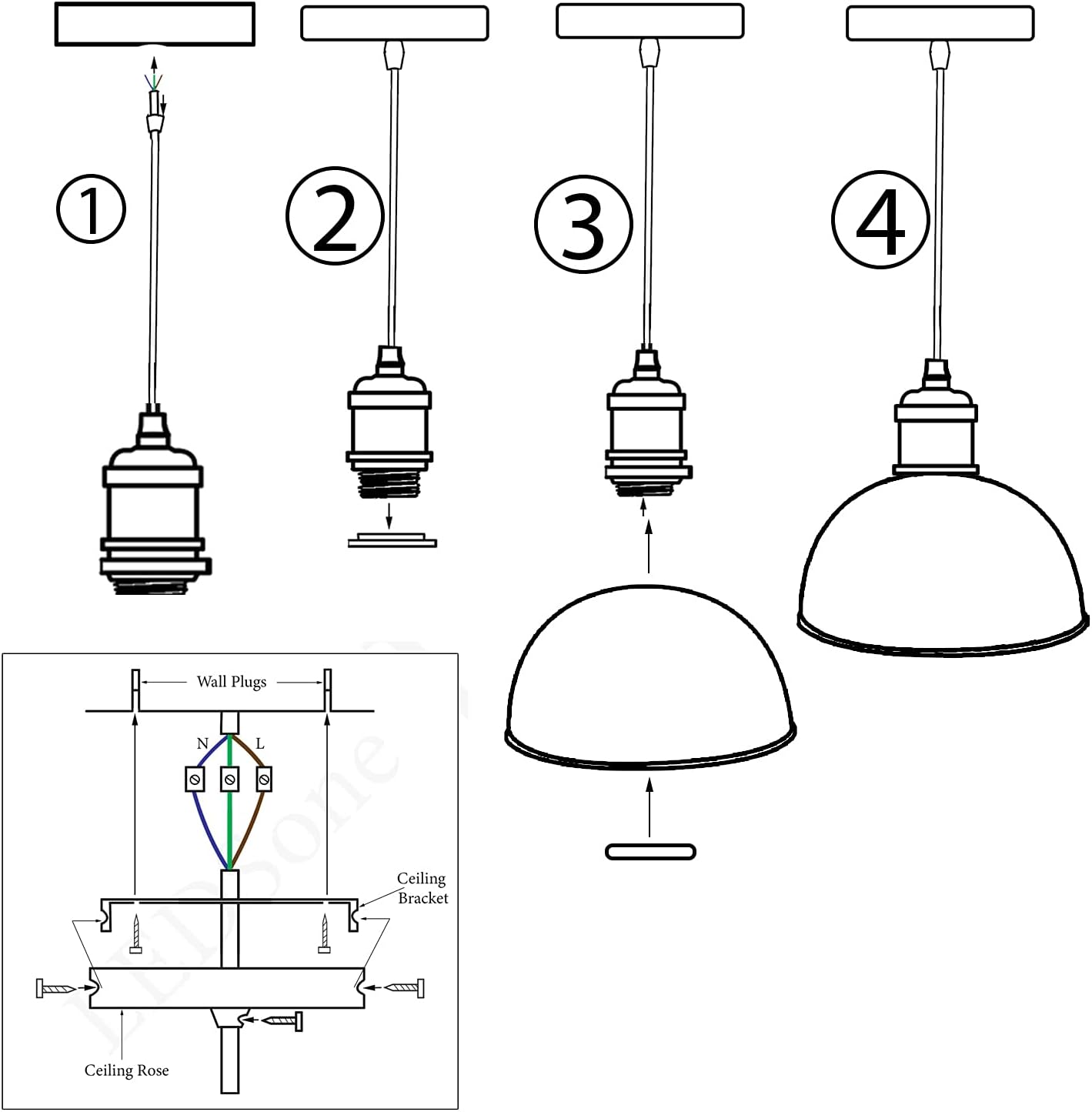 ①
②
③
④

Wall Plugs
N
L
Ceiling Bracket
Ceiling Rose
LEDSone