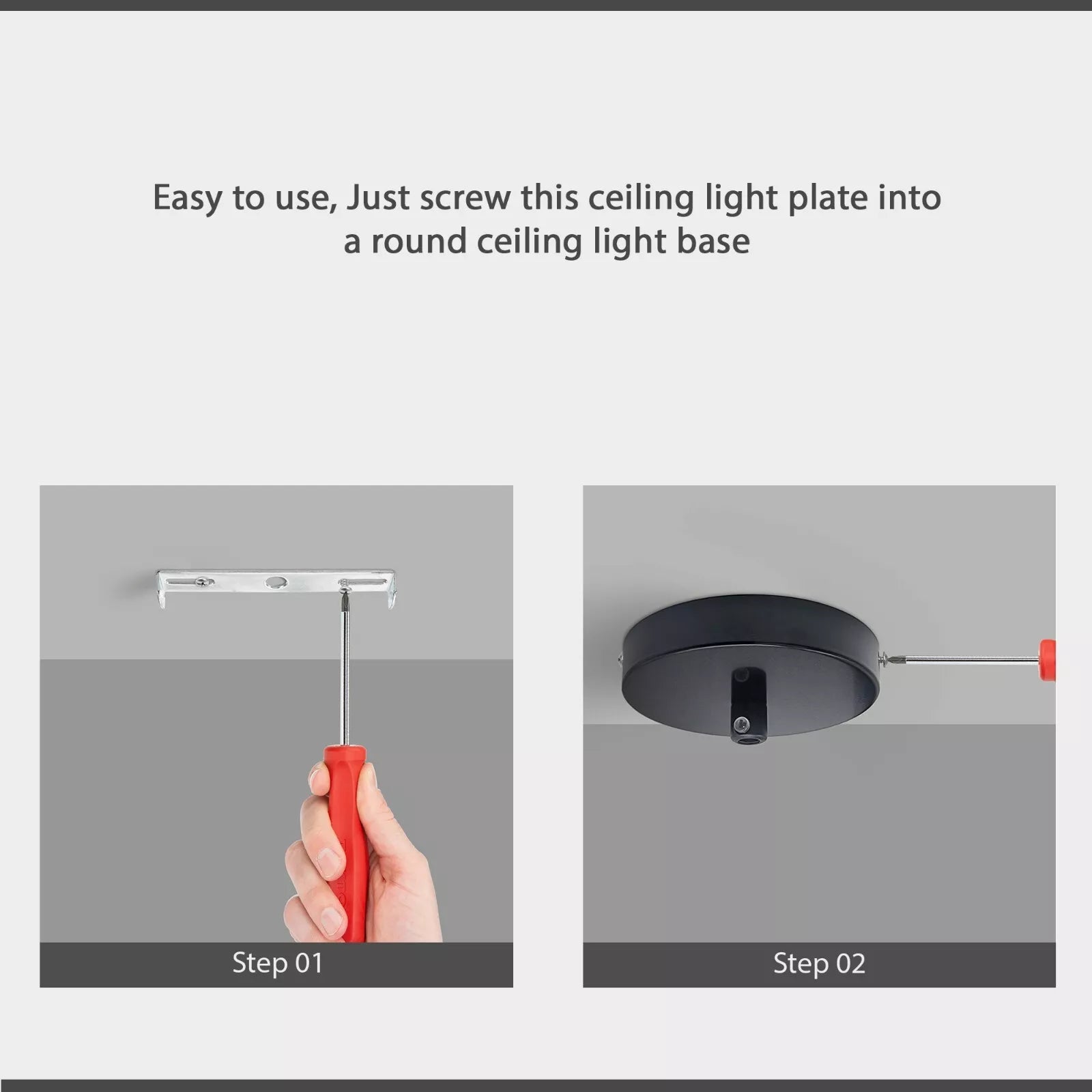 Easy to use, Just screw this ceiling light plate into a round ceiling light base

Step 01

Step 02