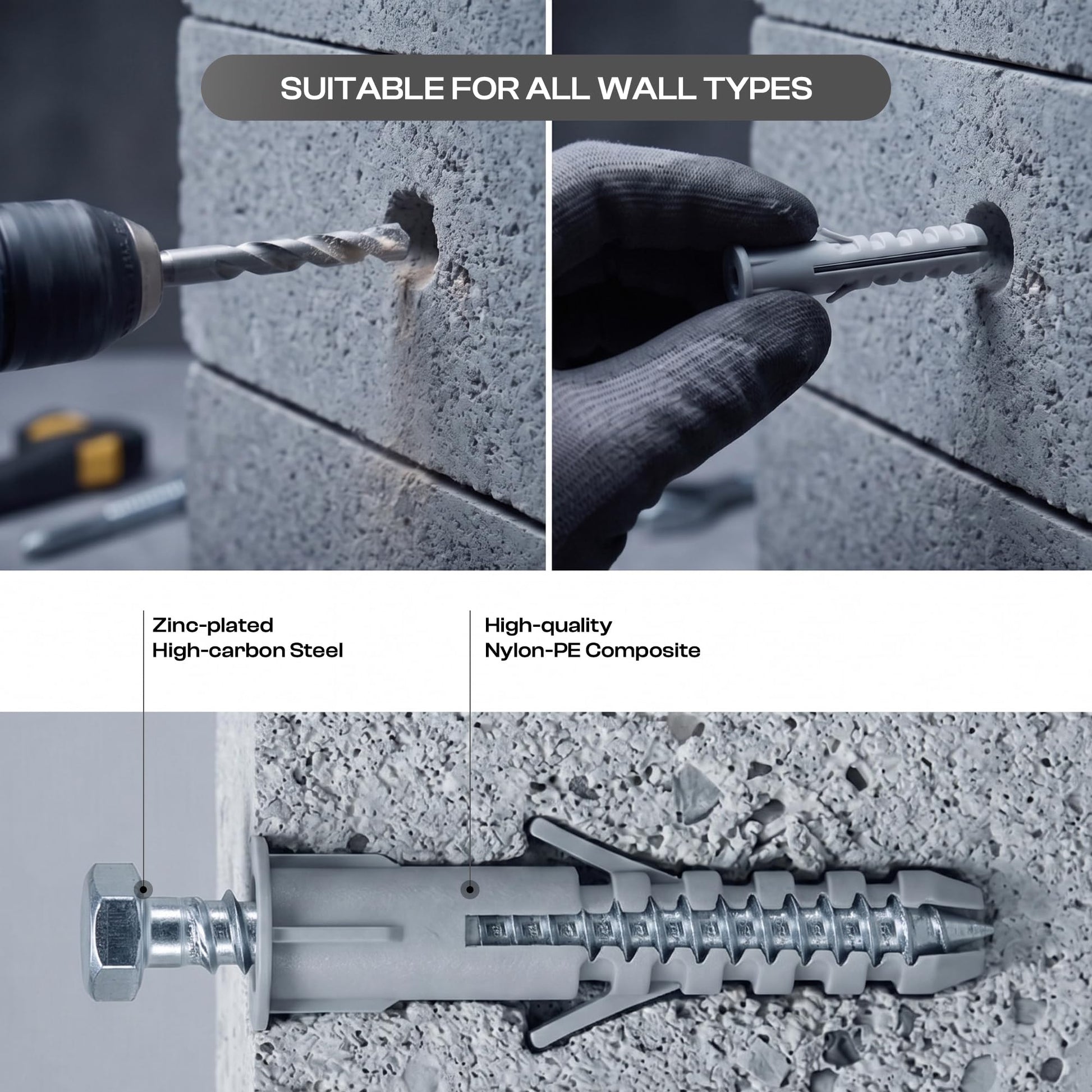 SUITABLE FOR ALL WALL TYPES

Zinc-plated
High-carbon Steel

High-quality
Nylon-PE Composite