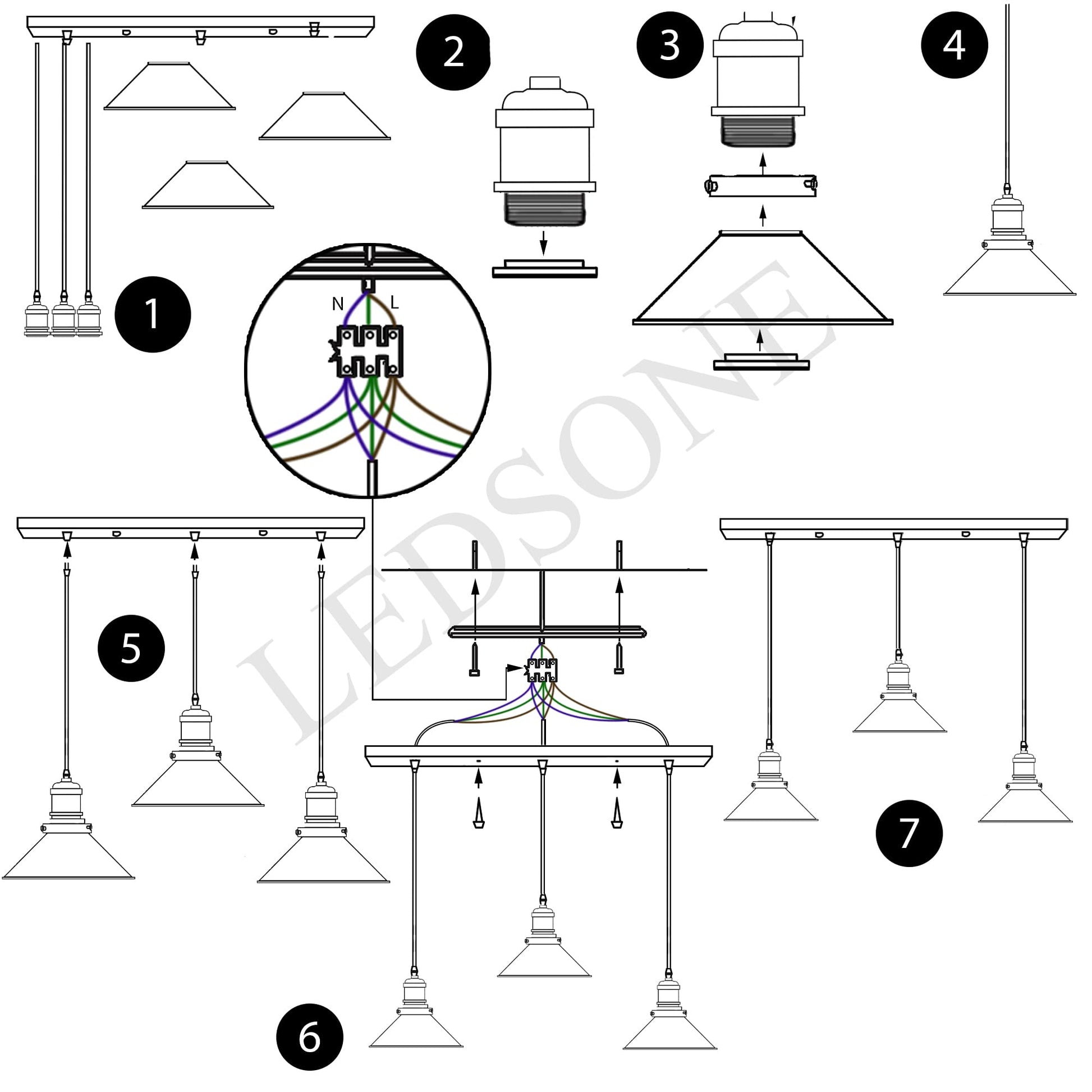 2
3
4
1
N
L
LEDSONE
5
7
6