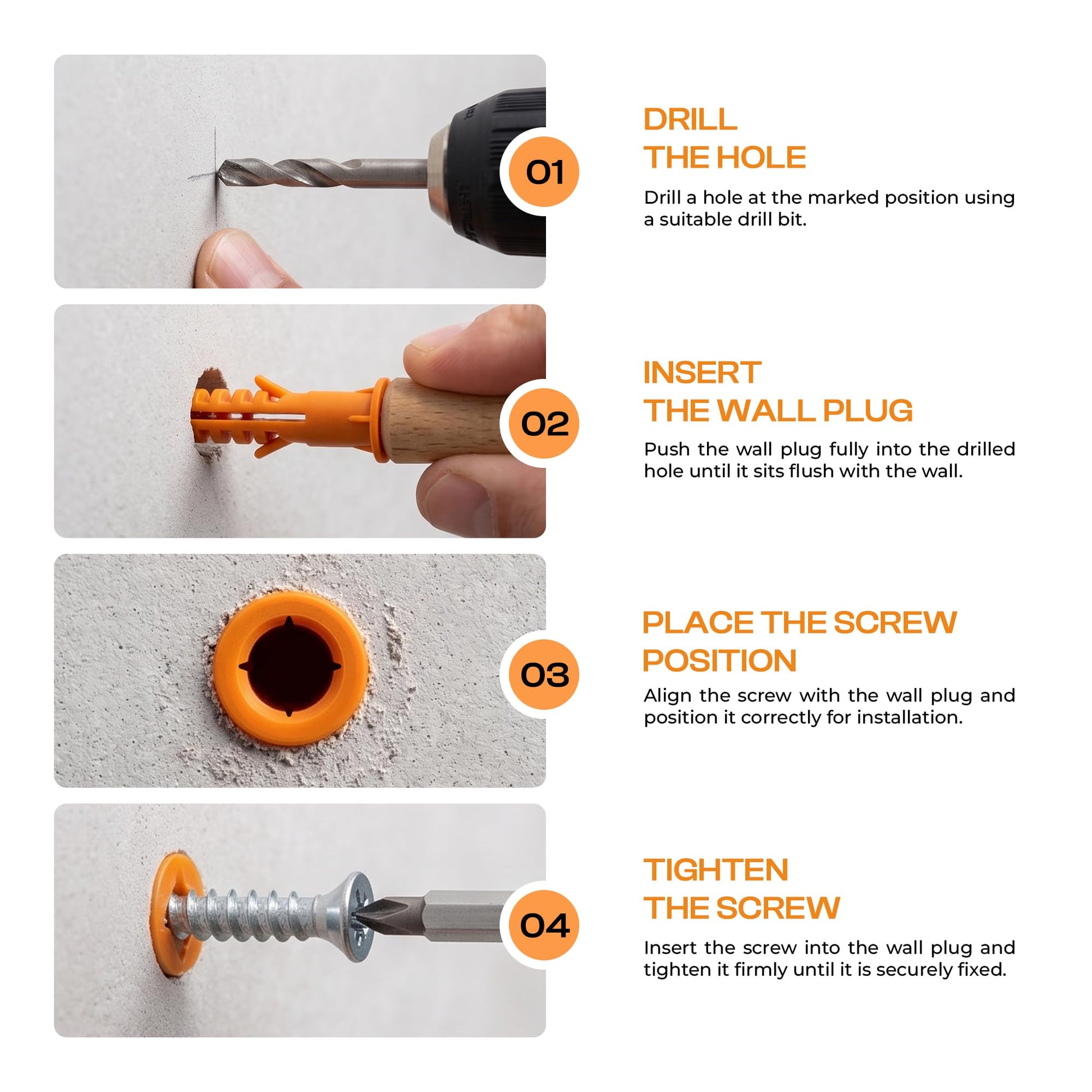 01

DRILL
THE HOLE

Drill a hole at the marked position using a suitable drill bit.

02

INSERT
THE WALL PLUG

Push the wall plug fully into the drilled hole until it sits flush with the wall.

03

PLACE THE SCREW
POSITION

Align the screw with the wall plug and position it correctly for installation.

04

TIGHTEN
THE SCREW

Insert the screw into the wall plug and tighten it firmly until it is securely fixed.