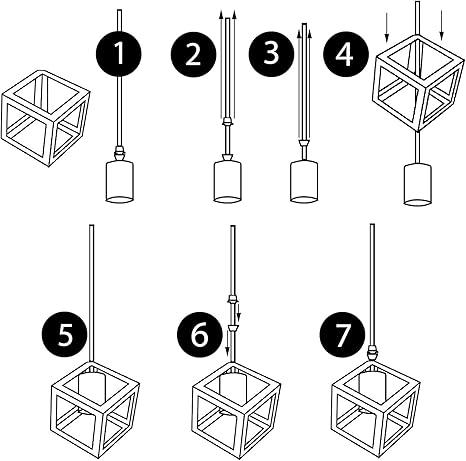 1
2
3
4
5
6
7