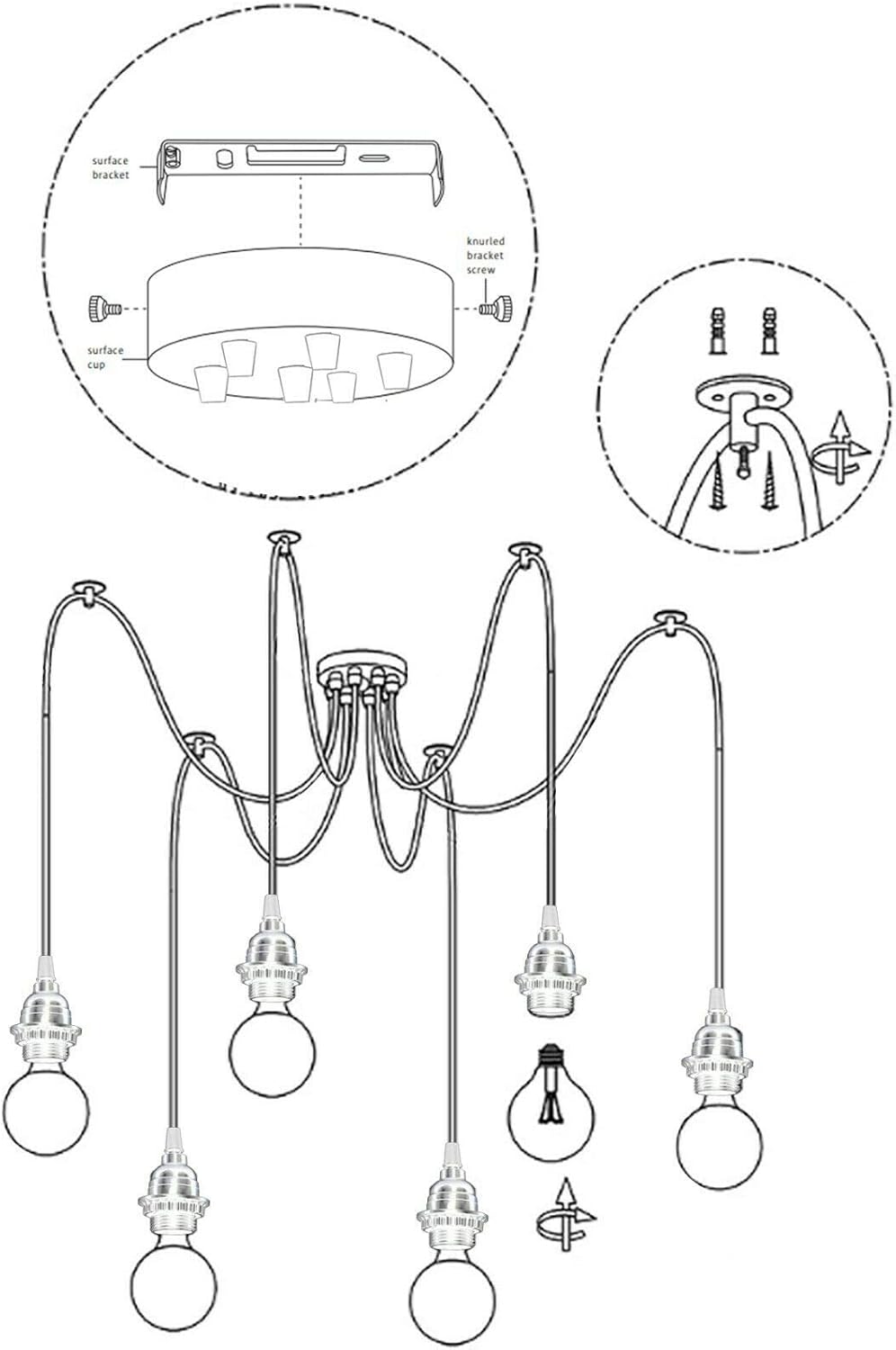 surface bracket

knurled bracket screw

surface cup