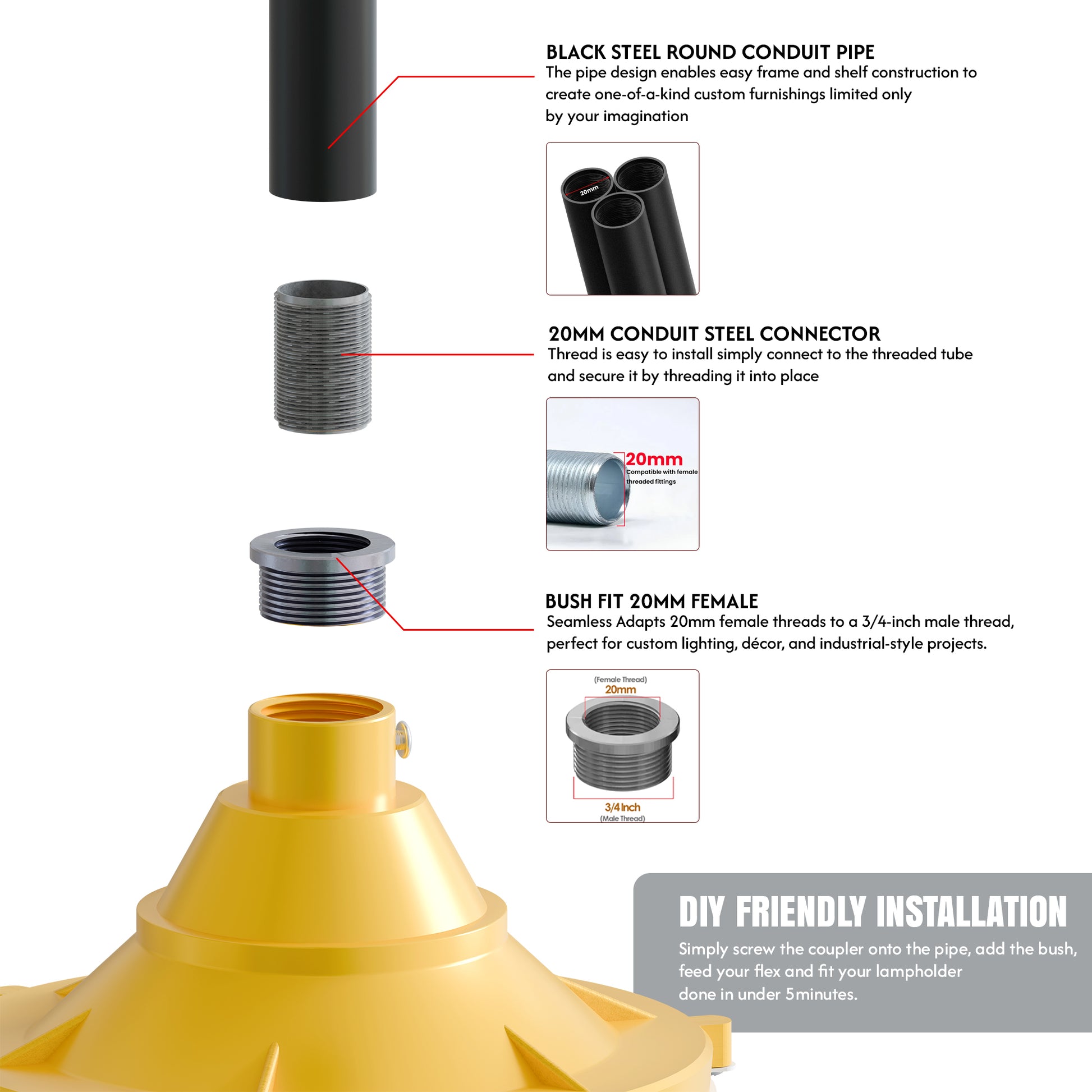 BLACK STEEL ROUND CONDUIT PIPE
The pipe design enables easy frame and shelf construction to create one-of-a-kind custom furnishings limited only by your imagination

20mm

20MM CONDUIT STEEL CONNECTOR
Thread is easy to install simply connect to the threaded tube and secure it by threading it into place

20mm
Compatible with female threaded fittings

BUSH FIT 20MM FEMALE
Seamless Adapts 20mm female threads to a 3/4-inch male thread, perfect for custom lighting, décor, and industrial-style projects.

(Female Thread)
20mm
3/4 Inch
(Male Thread)

DIY FRIENDLY INSTALLATION
Simply screw the coupler onto the pipe, add the bush, feed your flex and fit your lampholder done in under 5minutes.