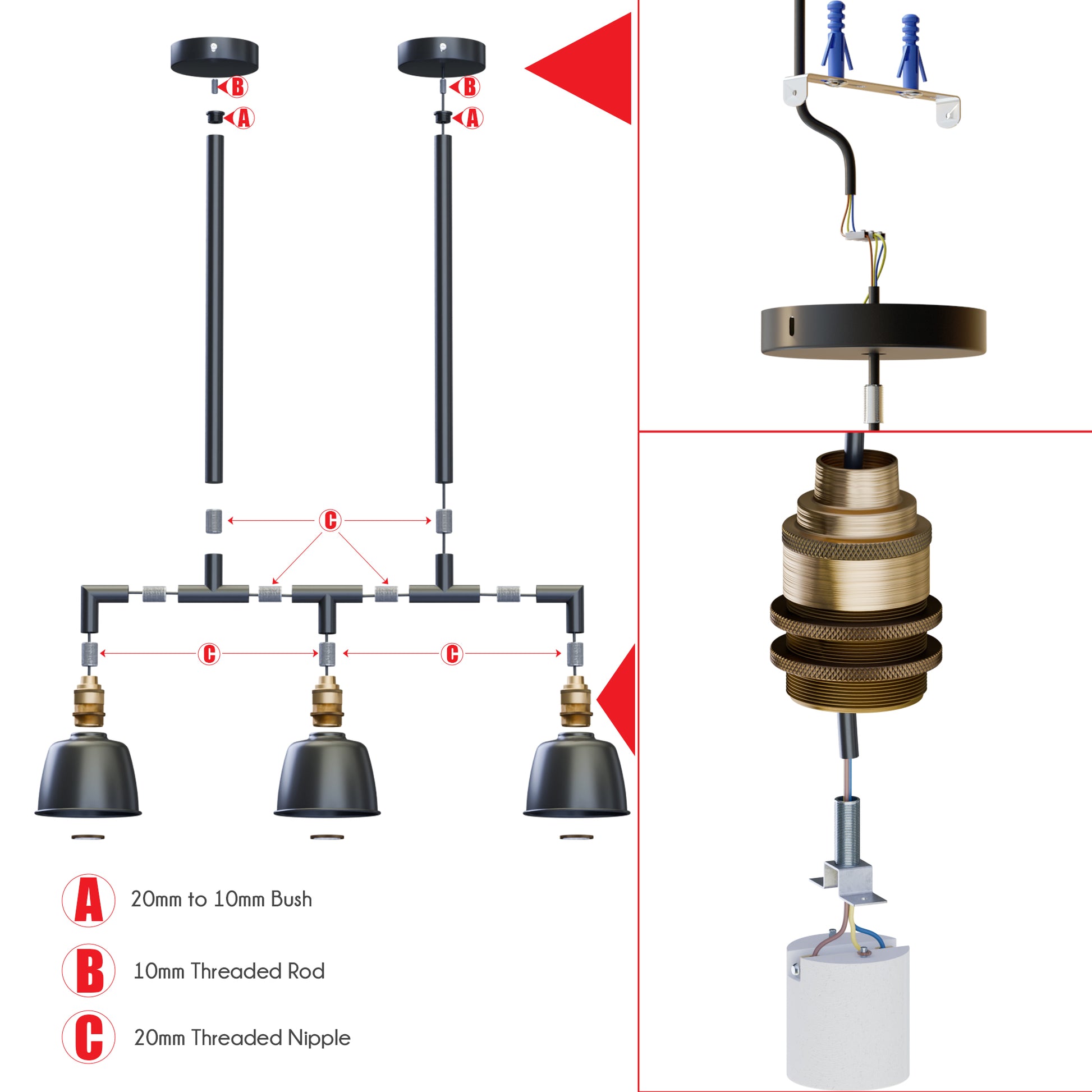 B
A
B
A
C
C
C
A 20mm to 10mm Bush
B 10mm Threaded Rod
C 20mm Threaded Nipple